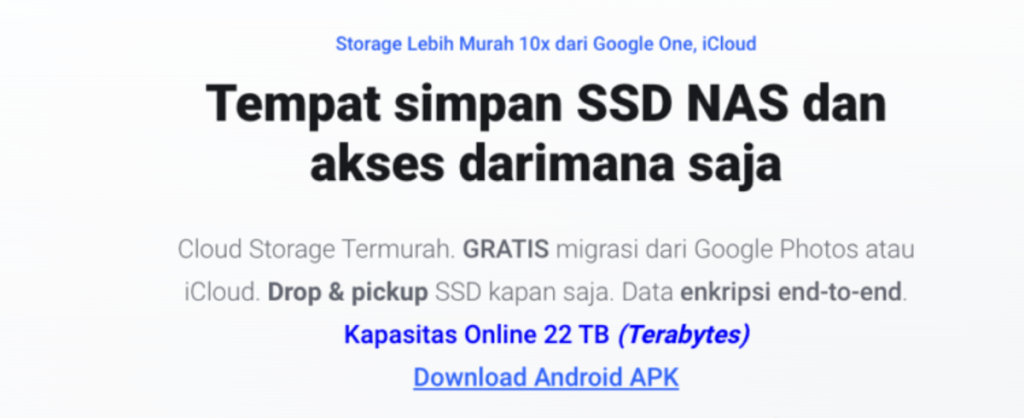 Storage Lebih Murah 10x dari Google One, iCloud

Tempat simpan SSD NAS dan akses darimana saja

Cloud Storage Termurah. GRATIS migrasi dari Google Photos atau iCloud. Drop & pickup SSD kapan saja. Data enkripsi end-to-end.

Kapasitas Online 22 TB (Terabytes)

Download Android APK